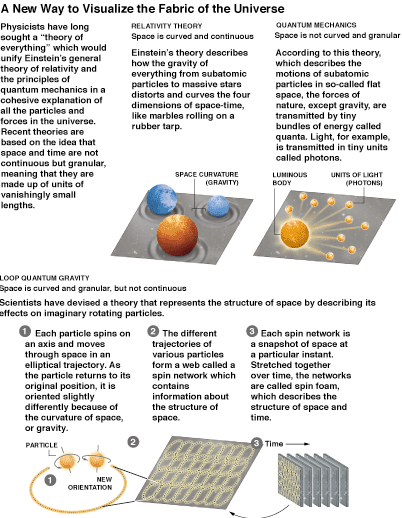 A New Way to Visualize the Fabric of the Universe

Physicists have long sought a "theory of everything" which would unify Einstein's general theory of relativity and the principles of quantum mechanics in a cohesive explanation of all the particles and forces in the universe. Recent theories are based on the idea that space and time are not continuous but granular, meaning that they are made up of units of vanishingly small lengths.

RELATIVITY THEORY

Space is curved and continuous

Einstein's theory describes how the gravity of everything from subatomic particles to massive stars distorts and curves the four dimensions of space-time, like marbles rolling on a rubber tarp.

SPACE CURVATURE (GRAVITY)

QUANTUM MECHANICS

Space is not curved and granular

According to this theory, which describes the motions of subatomic particles in so-called flat space, the forces of nature, except gravity, are transmitted by tiny bundles of energy called quanta. Light, for example, is transmitted in tiny units called photons.

LUMINOUS BODY

UNITS OF LIGHT (PHOTONS)

LOOP QUANTUM GRAVITY

Space is curved and granular, but not continuous

Scientists have devised a theory that represents the structure of space by describing its effects on imaginary rotating particles.

1 Each particle spins on an axis and moves through space in an elliptical trajectory. As the particle returns to its original position, it is oriented slightly differently because of the curvature of space, or gravity.

2 The different trajectories of various particles form a web called a spin network which contains information about the structure of space.

3 Each spin network is a snapshot of space at a particular instant. Stretched together over time, the networks are called spin foam, which describes the structure of space and time.

PARTICLE

1

NEW ORIENTATION

2

3 Time